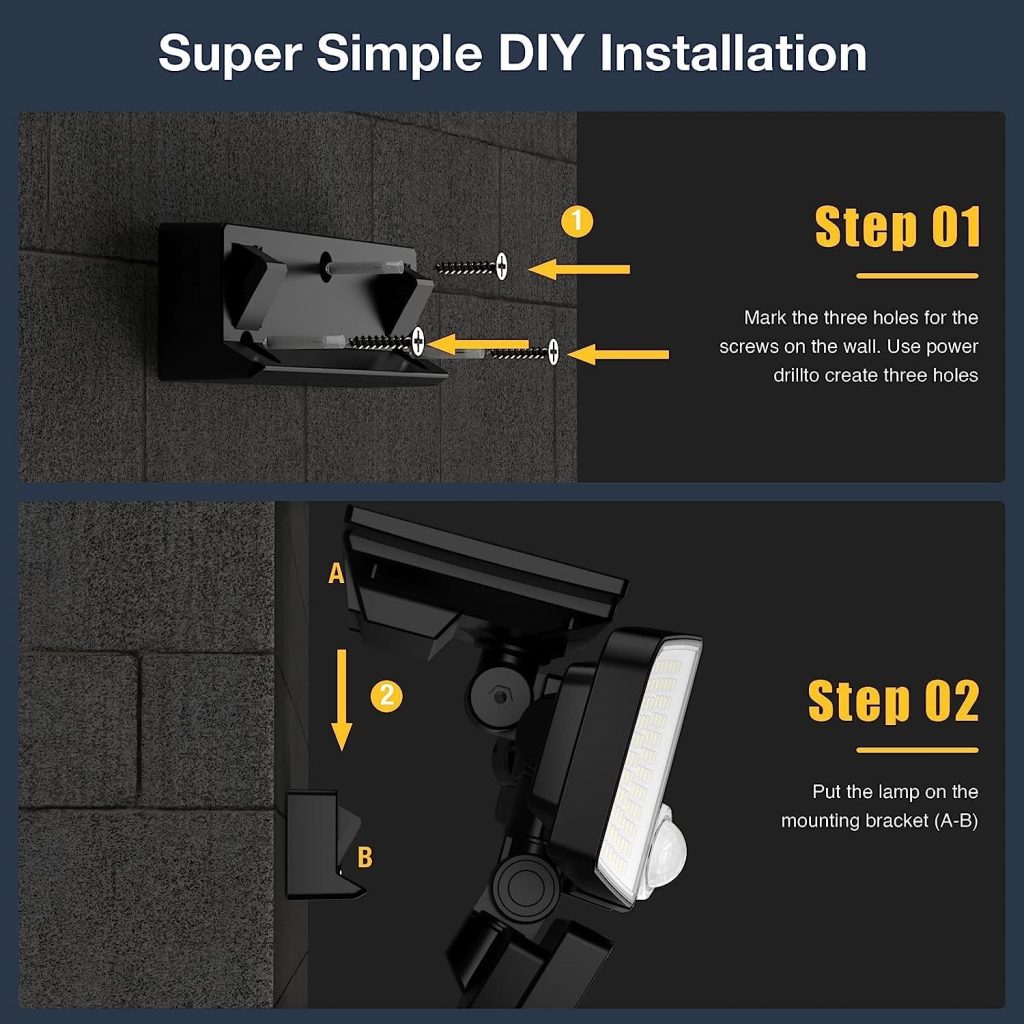 Super Simple DIY Installation

1

Step 01

Mark the three holes for the screws on the wall. Use power drillto create three holes

A

2

B

Step 02

Put the lamp on the mounting bracket (A-B)