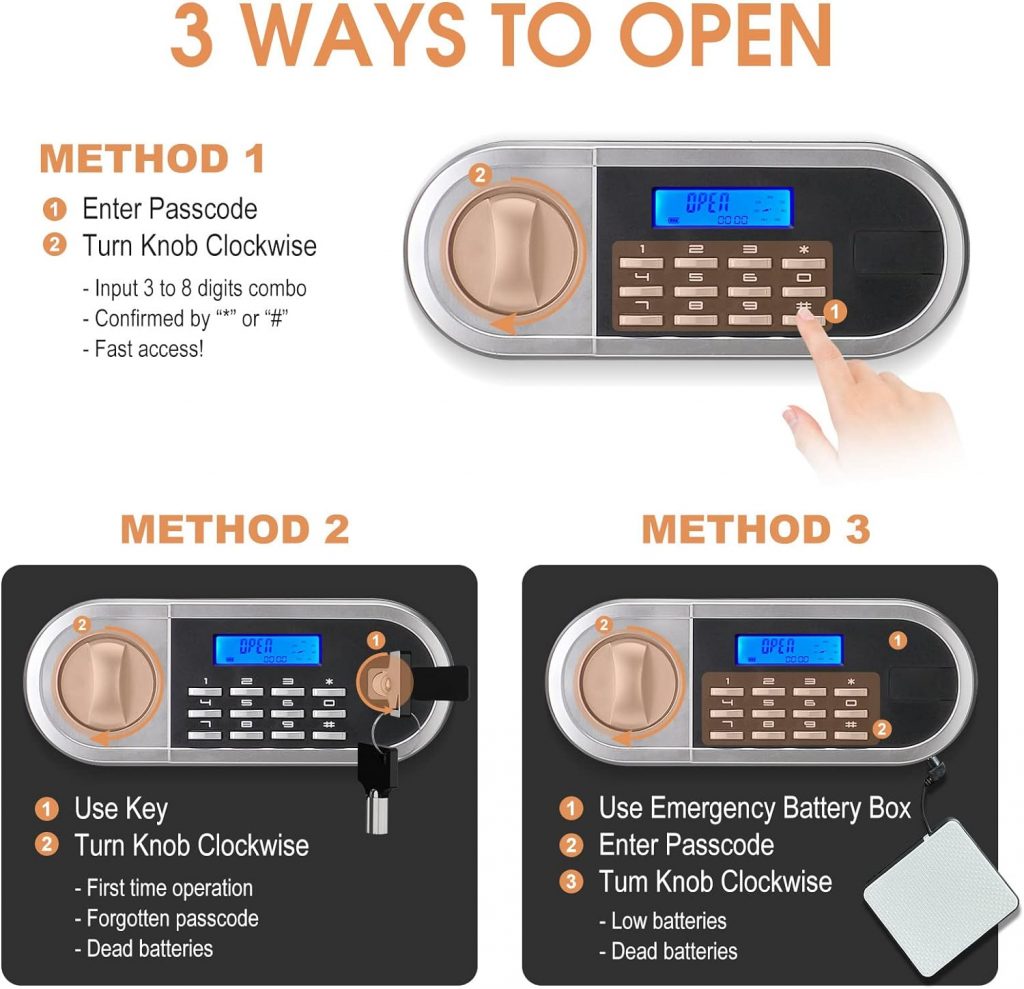 3 WAYS TO OPEN

METHOD 1

1 Enter Passcode
2 Turn Knob Clockwise

- Input 3 to 8 digits combo
- Confirmed by "*" or "#"
- Fast access!

2

OPEN
00:00

1 2 3 *
4 5 6 0
7 8 9 #

1

METHOD 2

2

OPEN
00:00

1

1 2 3 *
4 5 6 0
7 8 9 #

1 Use Key
2 Turn Knob Clockwise

- First time operation
- Forgotten passcode
- Dead batteries

METHOD 3

2

OPEN
00:00

1

1 2 3 *
4 5 6 0
7 8 9 #

2

1 Use Emergency Battery Box
2 Enter Passcode
3 Tum Knob Clockwise

- Low batteries
- Dead batteries