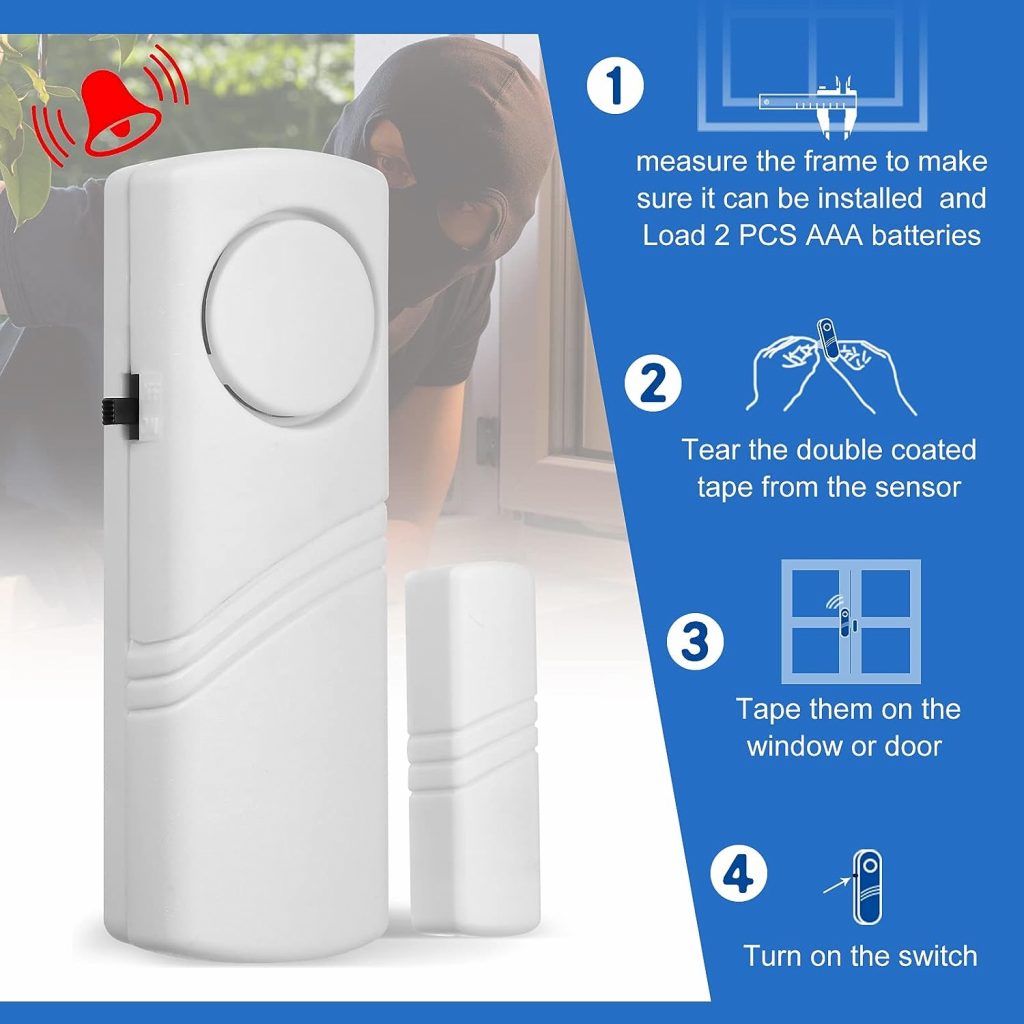 1

measure the frame to make sure it can be installed and Load 2 PCS AAA batteries

2

Tear the double coated tape from the sensor

3

Tape them on the window or door

4

Turn on the switch